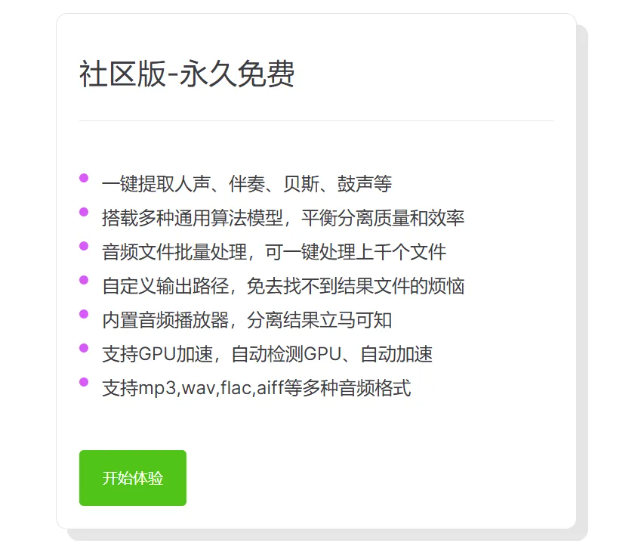 社区版-永久免费

- 一键提取人声、伴奏、贝斯、鼓声等
- 搭载多种通用算法模型，平衡分离质量和效率
- 音频文件批量处理，可一键处理上千个文件
- 自定义输出路径，免去找不到结果文件的烦恼
- 内置音频播放器，分离结果立马可知
- 支持GPU加速，自动检测GPU、自动加速
- 支持mp3,wav,flac,aiff等多种音频格式

开始体验